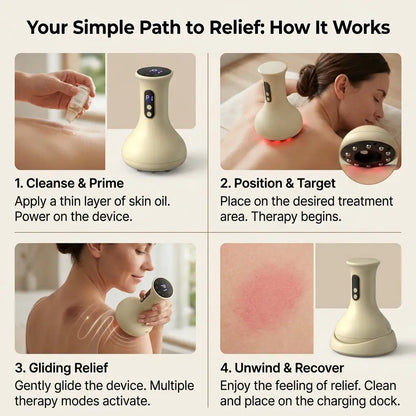 Your Simple Path to Relief: How It Works

1. Cleanse & Prime

Apply a thin layer of skin oil. Power on the device.

2. Position & Target

Place on the desired treatment area. Therapy begins.

3. Gliding Relief

Gently glide the device. Multiple therapy modes activate.

4. Unwind & Recover

Enjoy the feeling of relief. Clean and place on the charging dock.